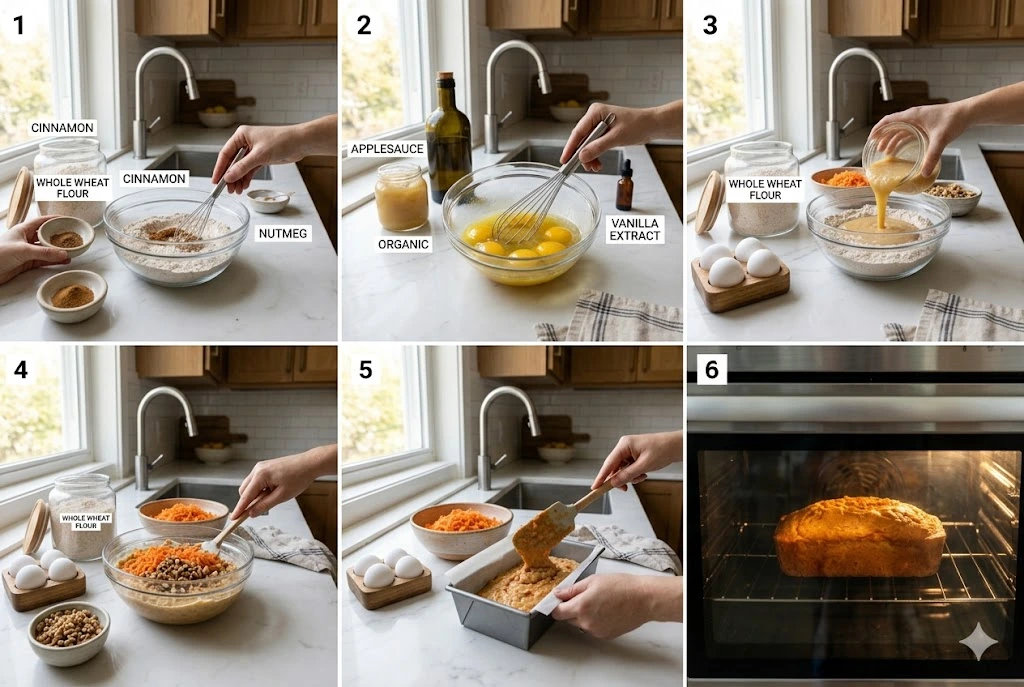 1
CINNAMON
WHOLE WHEAT FLOUR
CINNAMON
NUTMEG

2
APPLESAUCE
ORGANIC
VANILLA EXTRACT

3
WHOLE WHEAT FLOUR

4
WHOLE WHEAT FLOUR

5

6