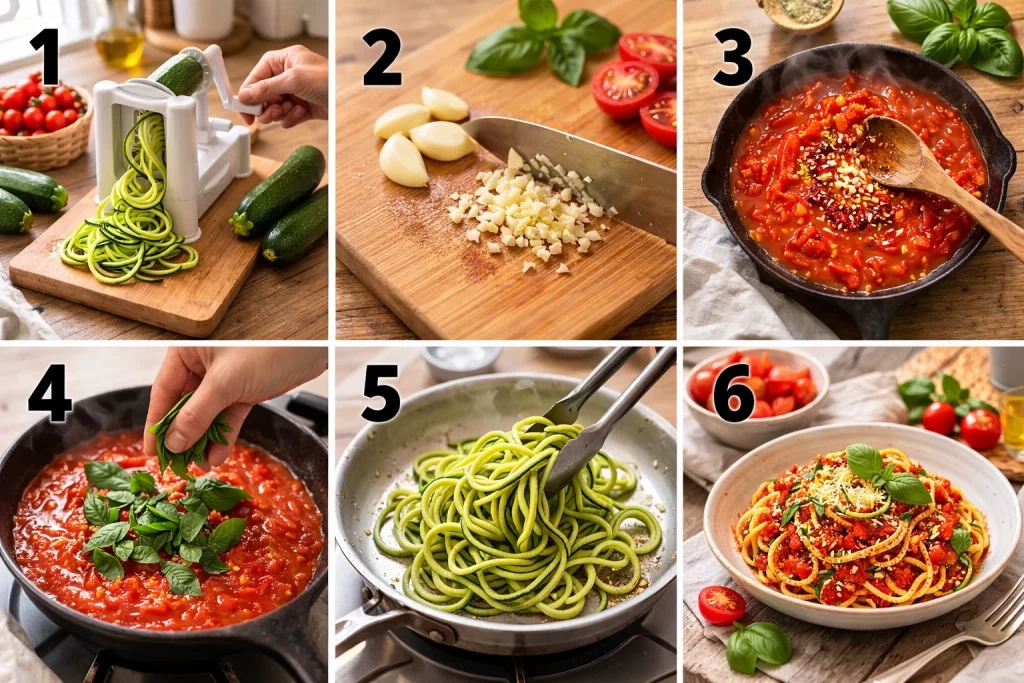 1
2
3
4
5
6